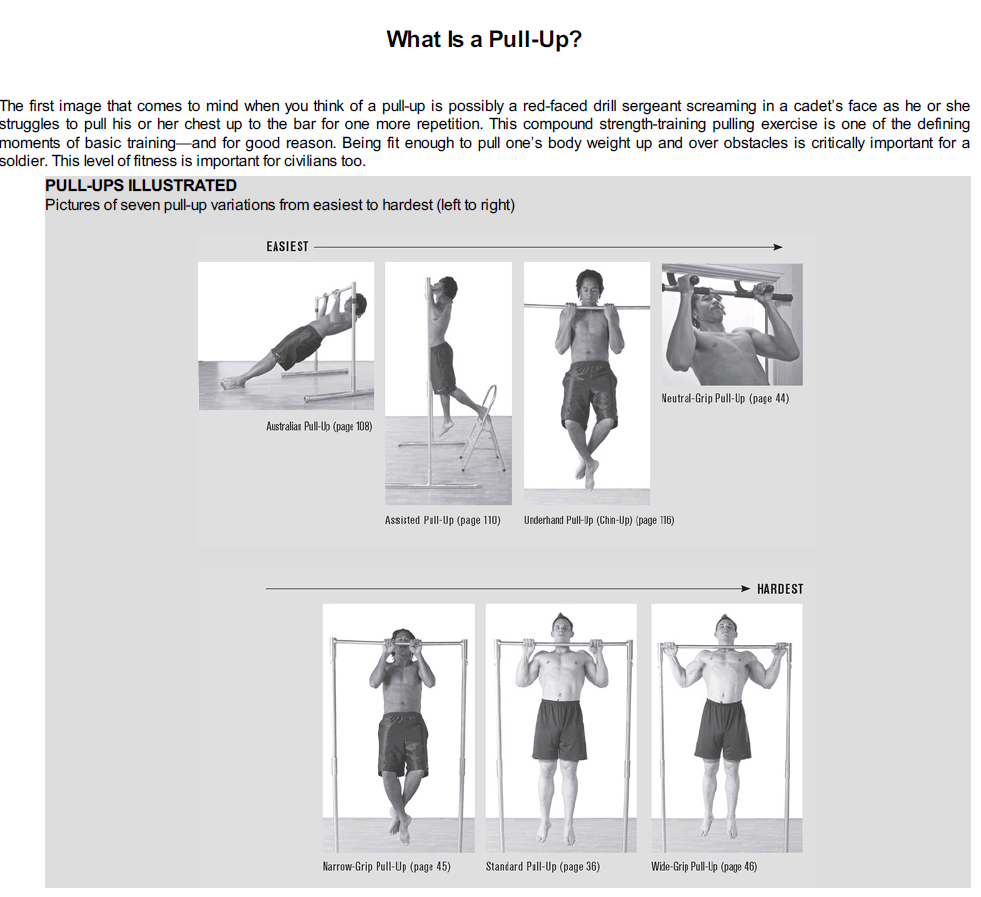 What Is a Pull-Up?

The first image that comes to mind when you think of a pull-up is possibly a red-faced drill sergeant screaming in a cadet's face as he or she struggles to pull his or her chest up to the bar for one more repetition. This compound strength-training pulling exercise is one of the defining moments of basic training—and for good reason. Being fit enough to pull one's body weight up and over obstacles is critically important for a soldier. This level of fitness is important for civilians too.

PULL-UPS ILLUSTRATED
Pictures of seven pull-up variations from easiest to hardest (left to right)

EASIEST

Australian Pull-Up (page 108)

Assisted Pull-Up (page 110)

Underhand Pull-Up (Chin-Up) (page 116)

Neutral-Grip Pull-Up (page 44)

HARDEST

Narrow-Grip Pull-Up (page 45)

Standard Pull-Up (page 36)

Wide-Grip Pull-Up (page 46)