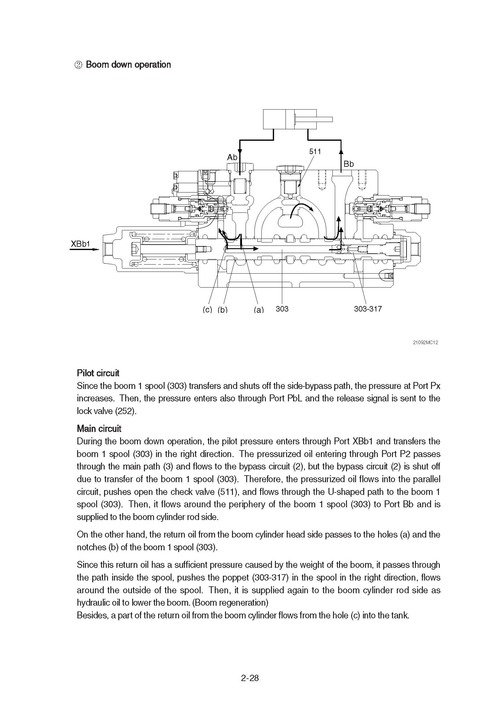 ② Boom down operation

Ab

511

Bb

XBb1

(c) (b)

(a)

303

303-317

21092MC12

Pilot circuit
Since the boom 1 spool (303) transfers and shuts off the side-bypass path, the pressure at Port Px increases. Then, the pressure enters also through Port PbL and the release signal is sent to the lock valve (252).

Main circuit
During the boom down operation, the pilot pressure enters through Port XBb1 and transfers the boom 1 spool (303) in the right direction. The pressurized oil entering through Port P2 passes through the main path (3) and flows to the bypass circuit (2), but the bypass circuit (2) is shut off due to transfer of the boom 1 spool (303). Therefore, the pressurized oil flows into the parallel circuit, pushes open the check valve (511), and flows through the U-shaped path to the boom 1 spool (303). Then, it flows around the periphery of the boom 1 spool (303) to Port Bb and is supplied to the boom cylinder rod side.

On the other hand, the return oil from the boom cylinder head side passes to the holes (a) and the notches (b) of the boom 1 spool (303).

Since this return oil has a sufficient pressure caused by the weight of the boom, it passes through the path inside the spool, pushes the poppet (303-317) in the spool in the right direction, flows around the outside of the spool. Then, it is supplied again to the boom cylinder rod side as hydraulic oil to lower the boom. (Boom regeneration)
Besides, a part of the return oil from the boom cylinder flows from the hole (c) into the tank.

2-28