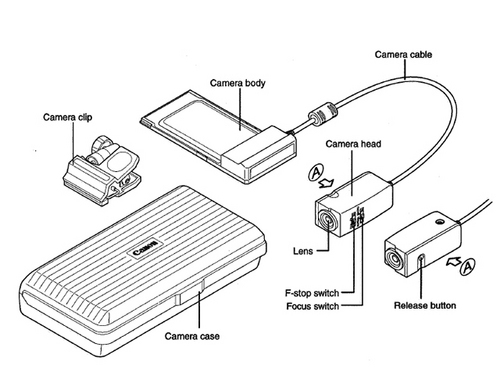 Camera cable

Camera body

Camera clip

Camera head

A

Canon

Lens

A

F-stop switch

Focus switch

Release button

Camera case