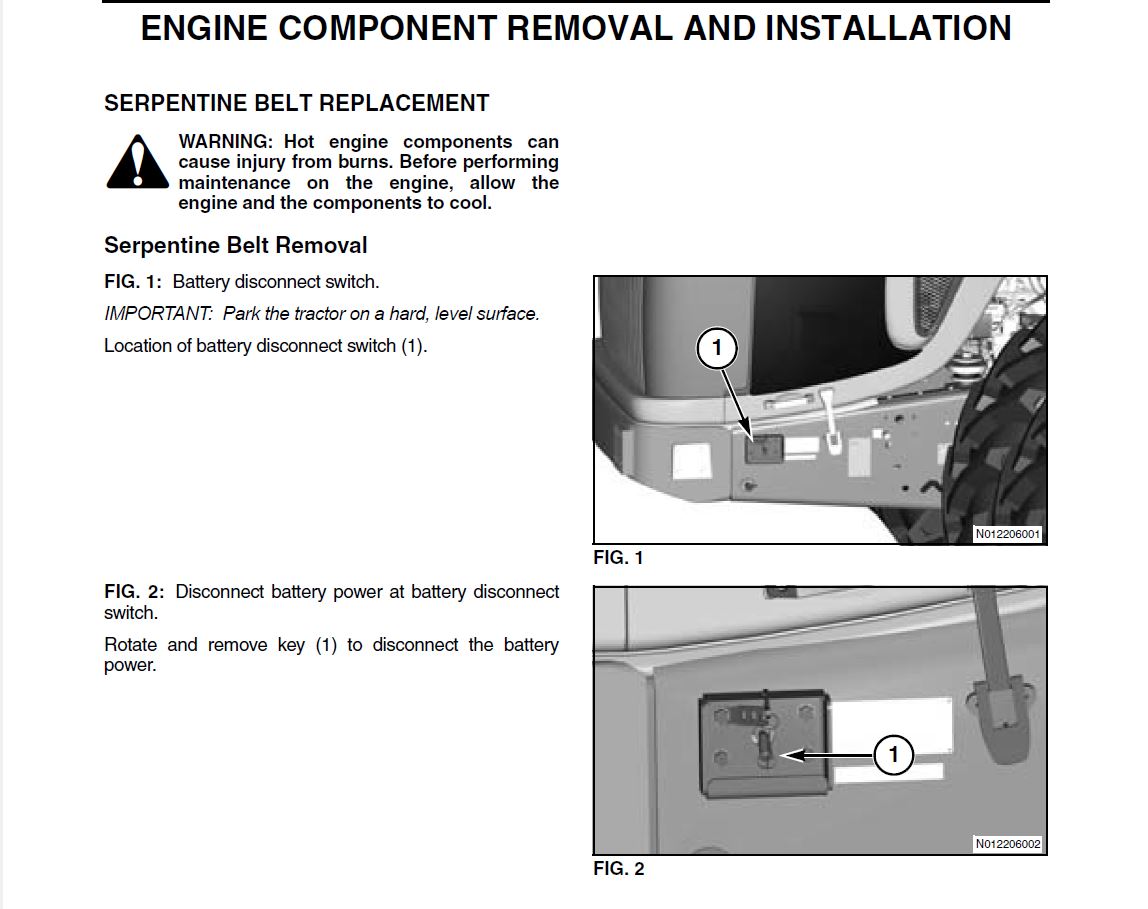 ENGINE COMPONENT REMOVAL AND INSTALLATION

SERPENTINE BELT REPLACEMENT

WARNING: Hot engine components can cause injury from burns. Before performing maintenance on the engine, allow the engine and the components to cool.

Serpentine Belt Removal

FIG. 1: Battery disconnect switch.

IMPORTANT: Park the tractor on a hard, level surface.

Location of battery disconnect switch (1).

1

N012206001

FIG. 1

FIG. 2: Disconnect battery power at battery disconnect switch.

Rotate and remove key (1) to disconnect the battery power.

1

N012206002

FIG. 2