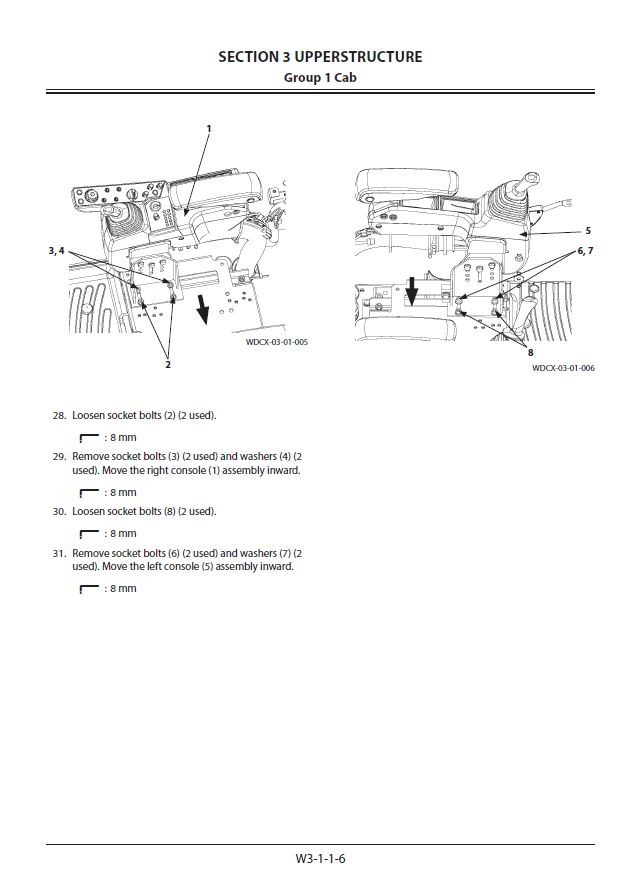 SECTION 3 UPPERSTRUCTURE
Group 1 Cab

1

3, 4

2

WDCX-03-01-005

5

6, 7

8

WDCX-03-01-006

28. Loosen socket bolts (2) (2 used).

: 8 mm

29. Remove socket bolts (3) (2 used) and washers (4) (2 used). Move the right console (1) assembly inward.

: 8 mm

30. Loosen socket bolts (8) (2 used).

: 8 mm

31. Remove socket bolts (6) (2 used) and washers (7) (2 used). Move the left console (5) assembly inward.

: 8 mm

W3-1-1-6