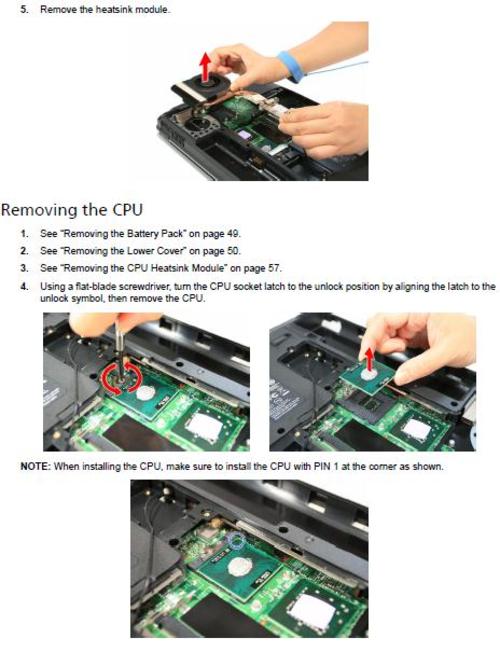 5. Remove the heatsink module.

Removing the CPU

1. See "Removing the Battery Pack" on page 49.
2. See "Removing the Lower Cover" on page 50.
3. See "Removing the CPU Heatsink Module" on page 57.
4. Using a flat-blade screwdriver, turn the CPU socket latch to the unlock position by aligning the latch to the unlock symbol, then remove the CPU.

NOTE: When installing the CPU, make sure to install the CPU with PIN 1 at the corner as shown.